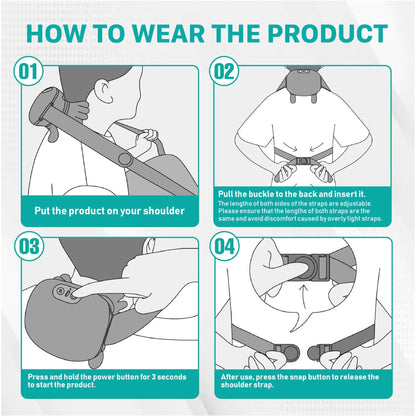 HOW TO WEAR THE PRODUCT

01

Put the product on your shoulder

02

Pull the buckle to the back and insert it.

The lengths of both sides of the straps are adjustable. Please ensure that the lengths of both straps are the same and avoid discomfort caused by overly tight straps.

03

Press and hold the power button for 3 seconds to start the product.

04

After use, press the snap button to release the shoulder strap.