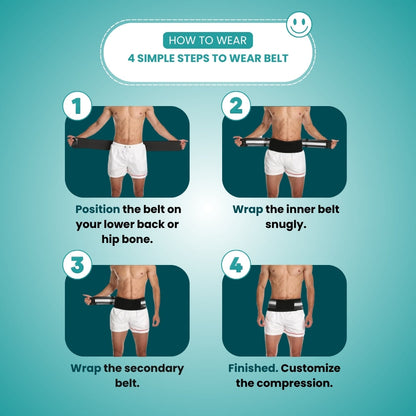 HOW TO WEAR
4 SIMPLE STEPS TO WEAR BELT

1

Position the belt on your lower back or hip bone.

2

Wrap the inner belt snugly.

3

Wrap the secondary belt.

4

Finished. Customize the compression.