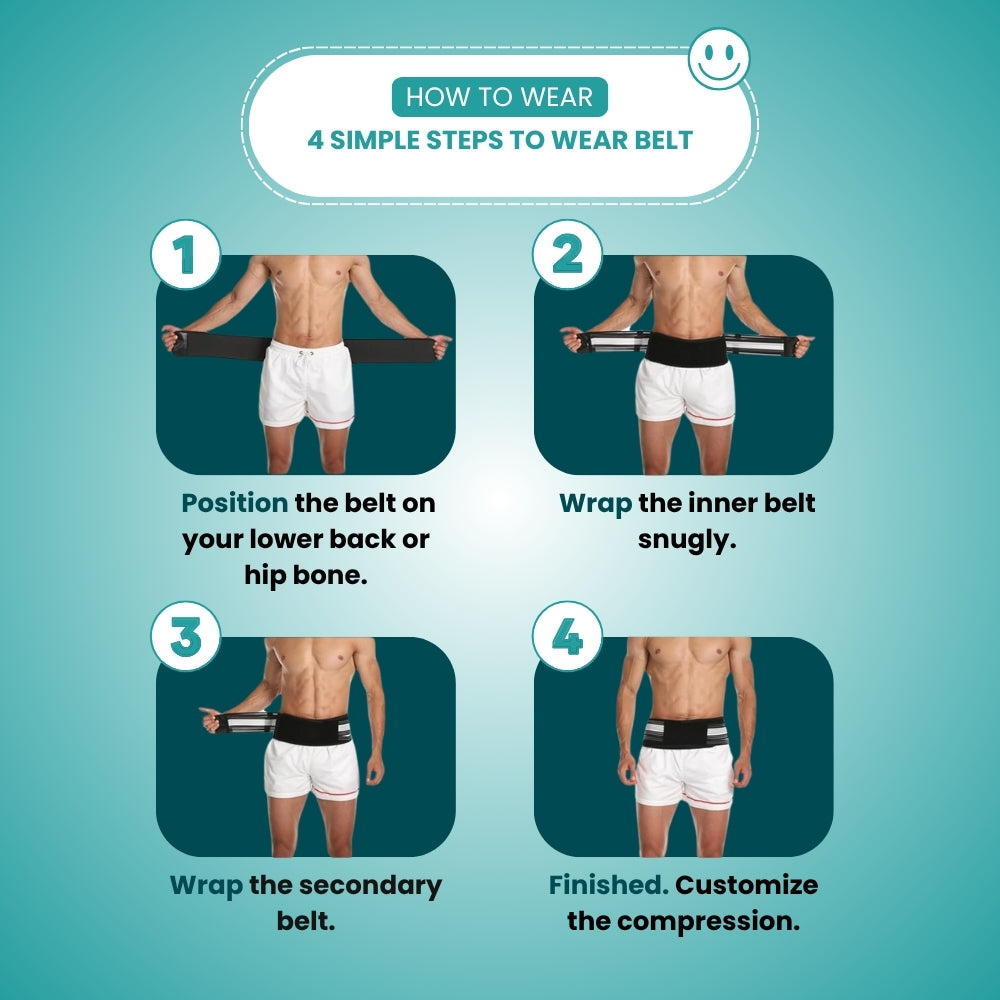 HOW TO WEAR
4 SIMPLE STEPS TO WEAR BELT

1

Position the belt on your lower back or hip bone.

2

Wrap the inner belt snugly.

3

Wrap the secondary belt.

4

Finished. Customize the compression.